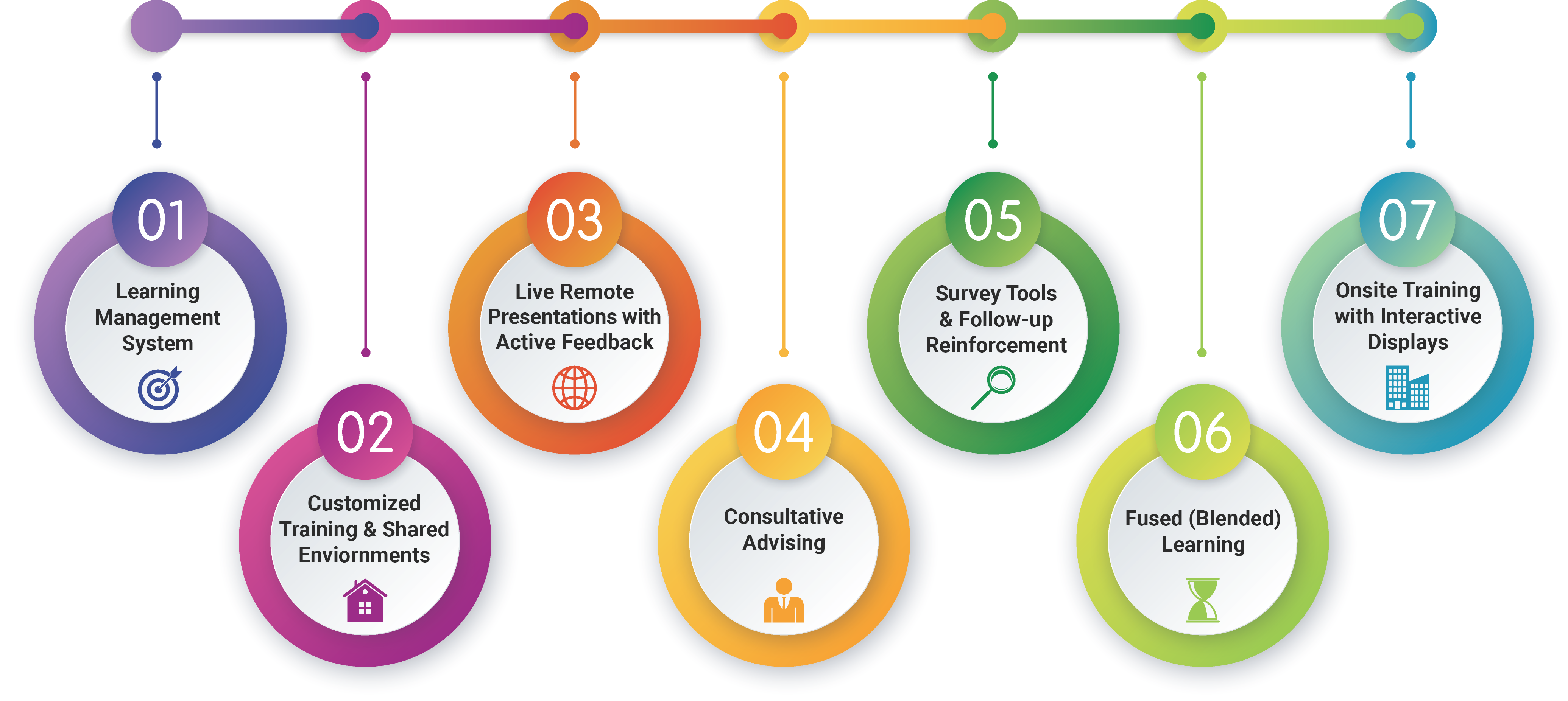 01
Learning Management System

02
Customized Training & Shared Enviornments

03
Live Remote Presentations with Active Feedback

04
Consultative Advising

05
Survey Tools & Follow-up Reinforcement

06
Fused (Blended) Learning

07
Onsite Training with Interactive Displays